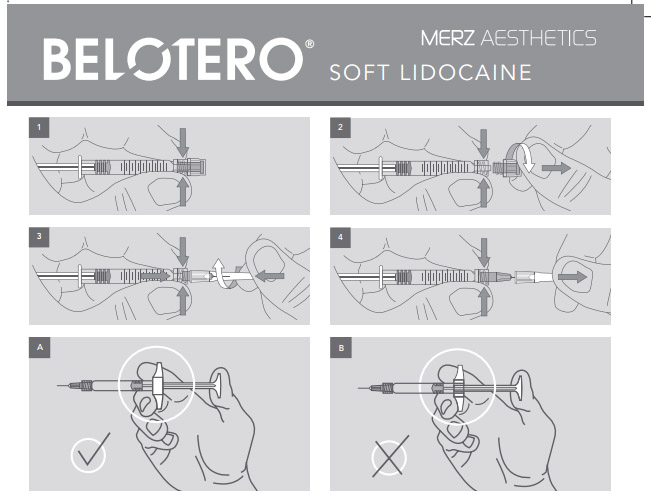 BELOTERO®

MERZ AESTHETICS
SOFT LIDOCAINE

1

2

3

4

A

B